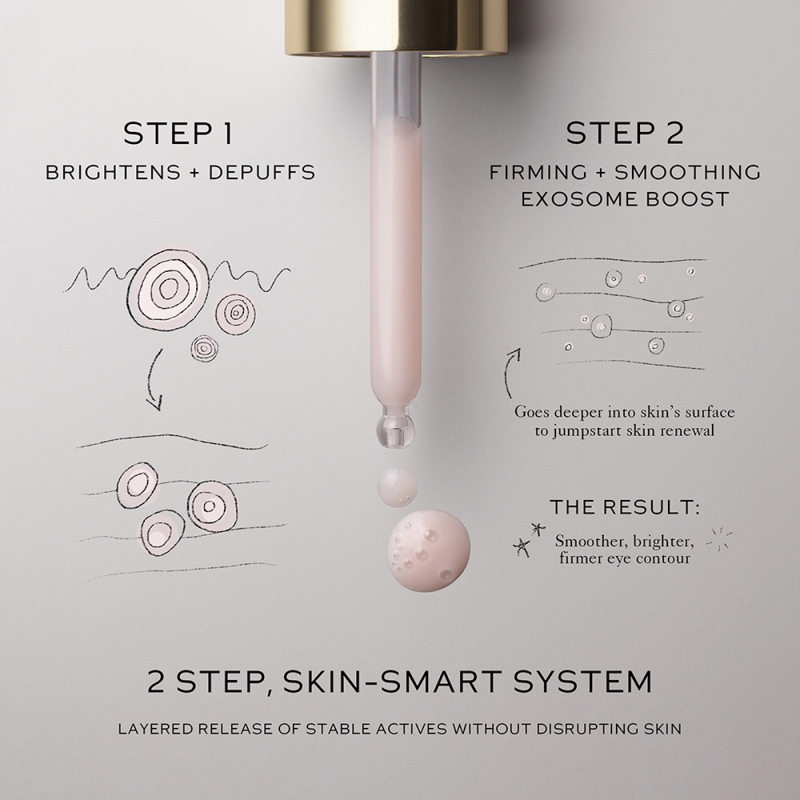 STEP 1
BRIGHTENS + DEPUFFS

STEP 2
FIRMING + SMOOTHING
EXOSOME BOOST

Goes deeper into skin's surface to jumpstart skin renewal

THE RESULT:
Smoother, brighter, firmer eye contour

2 STEP, SKIN-SMART SYSTEM

LAYERED RELEASE OF STABLE ACTIVES WITHOUT DISRUPTING SKIN